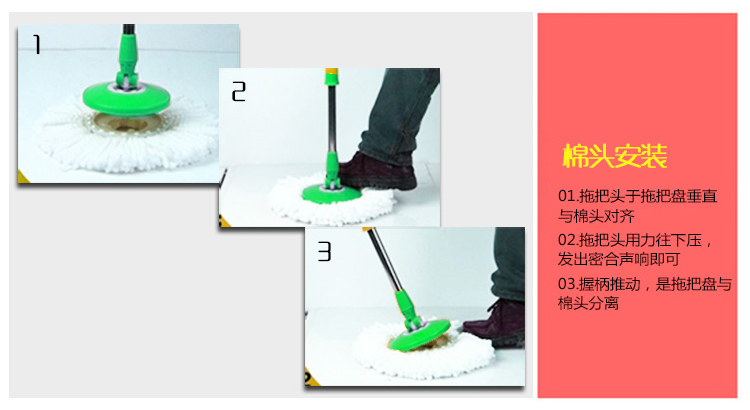 1

2

3

棉头安装

01.拖把头于拖把盘垂直与棉头对齐

02.拖把头用力往下压，发出密合声响即可

03.握柄推动，是拖把盘与棉头分离